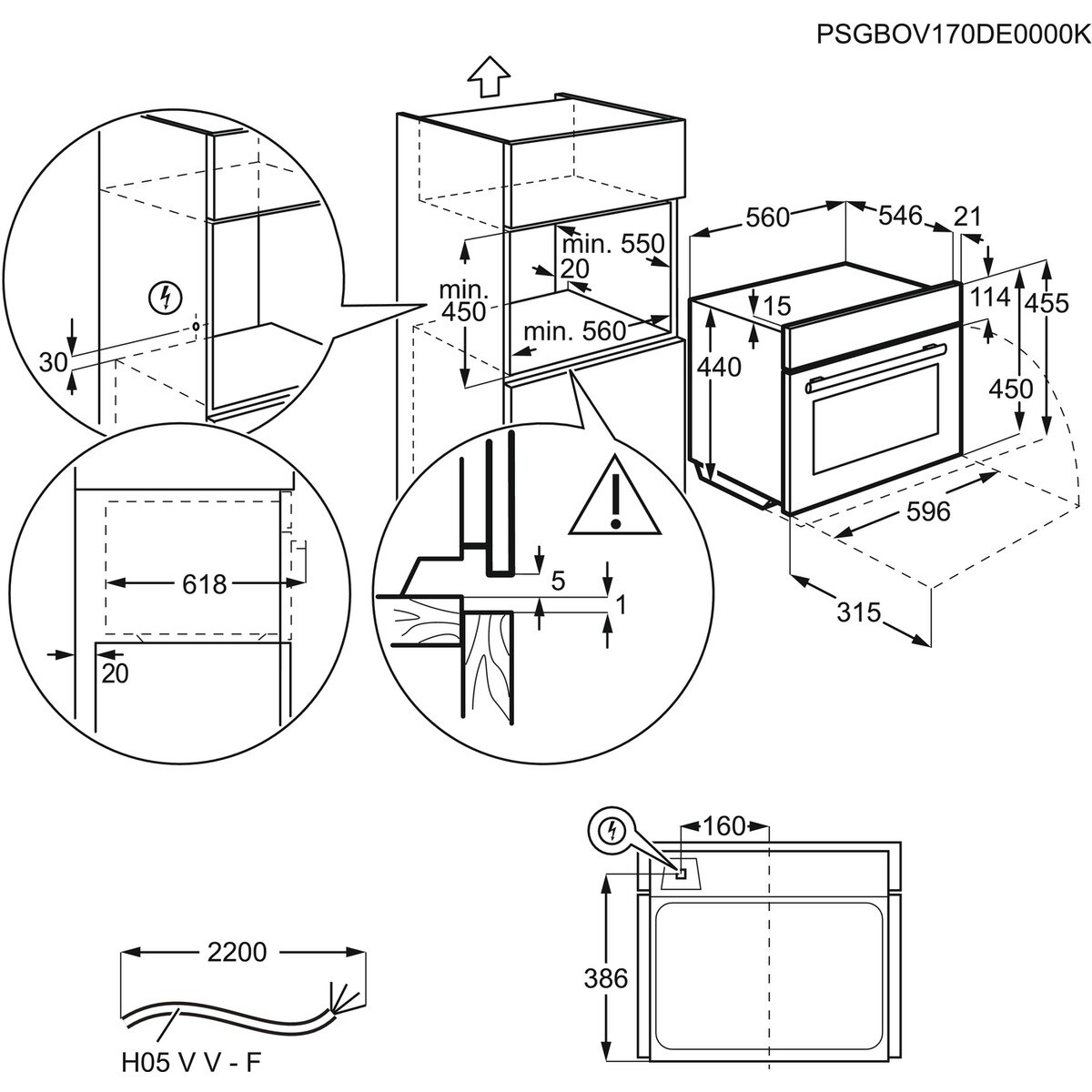 PSGBOV170DE0000K

30

min. 550
20
min. 450
min. 560

560
546
21
15
114
455
440
450
596
315

618
20

5
1

160
386

2200
H05 V V - F