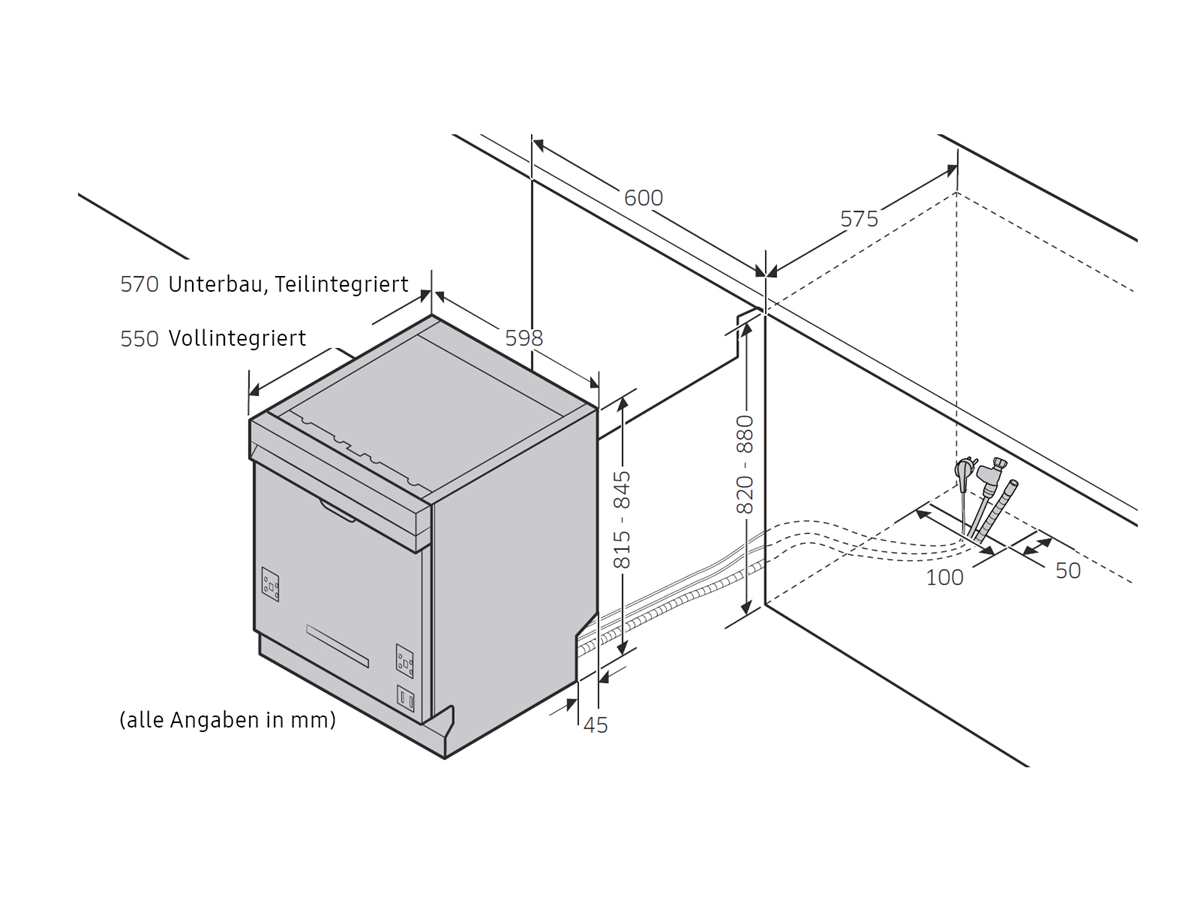 600

575

570 Unterbau, Teilintegriert

550 Vollintegriert

598

815 - 845

820 - 880

100

50

45

(alle Angaben in mm)