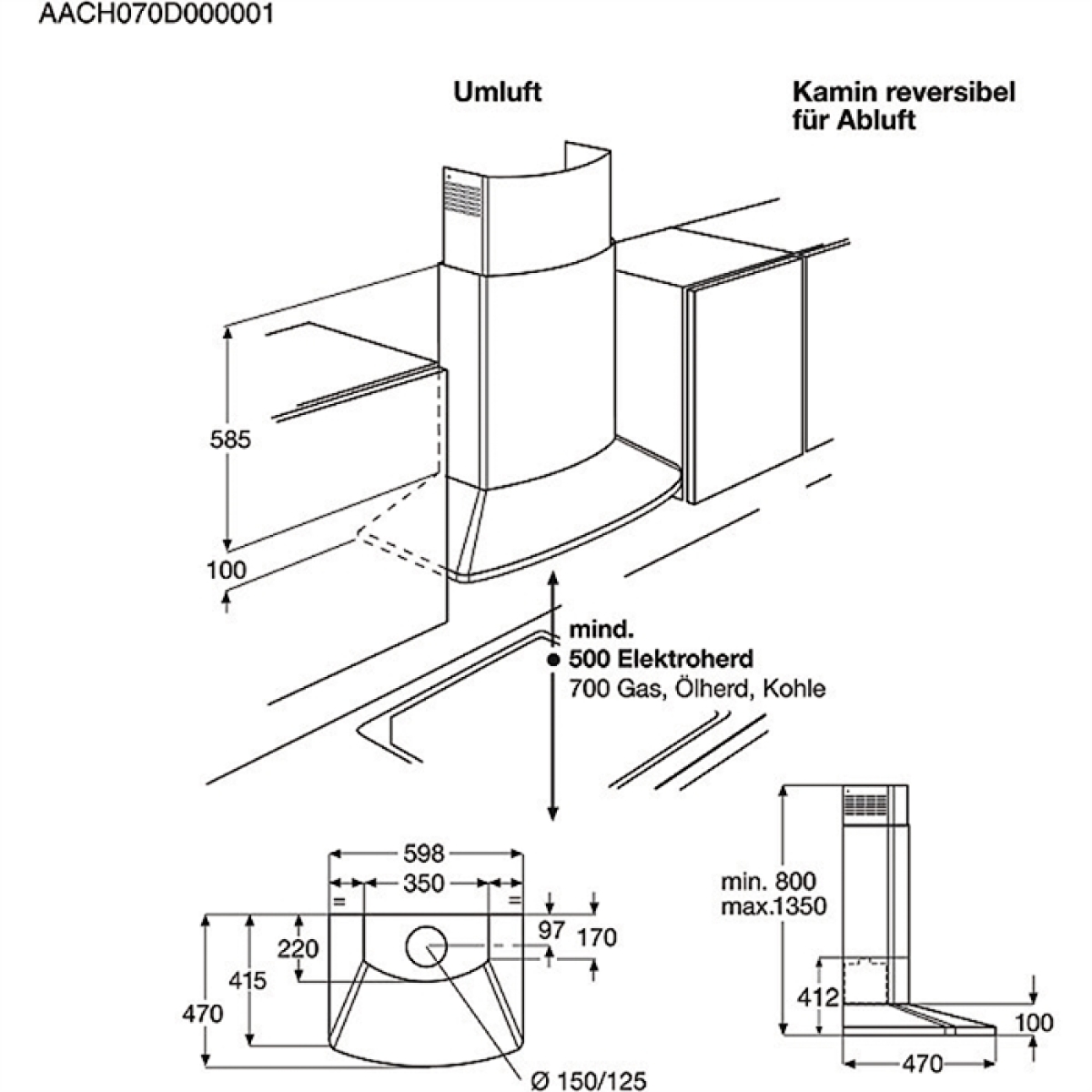 AACH070D000001

Umluft

Kamin reversibel für Abluft

585

100

mind.
500 Elektroherd
700 Gas, Ölherd, Kohle

598

350

=

=

97

170

220

415

470

Ø 150/125

min. 800
max.1350

412

100

470