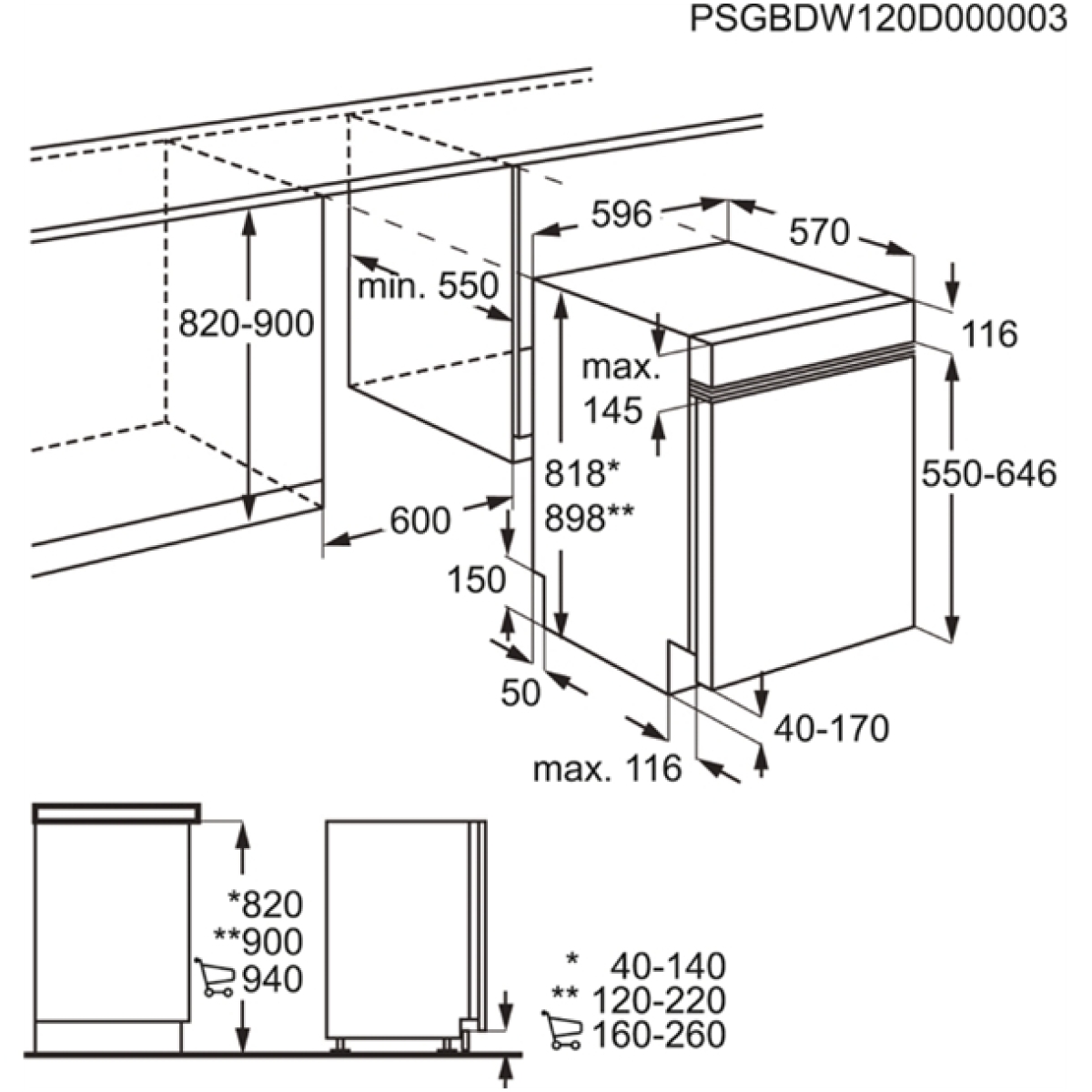 PSGBDW120D000003

596
570
116
min. 550
820-900
max.
145
818*
898**
550-646
600
150
50
40-170
max. 116

*820
**900
940

* 40-140
** 120-220
160-260