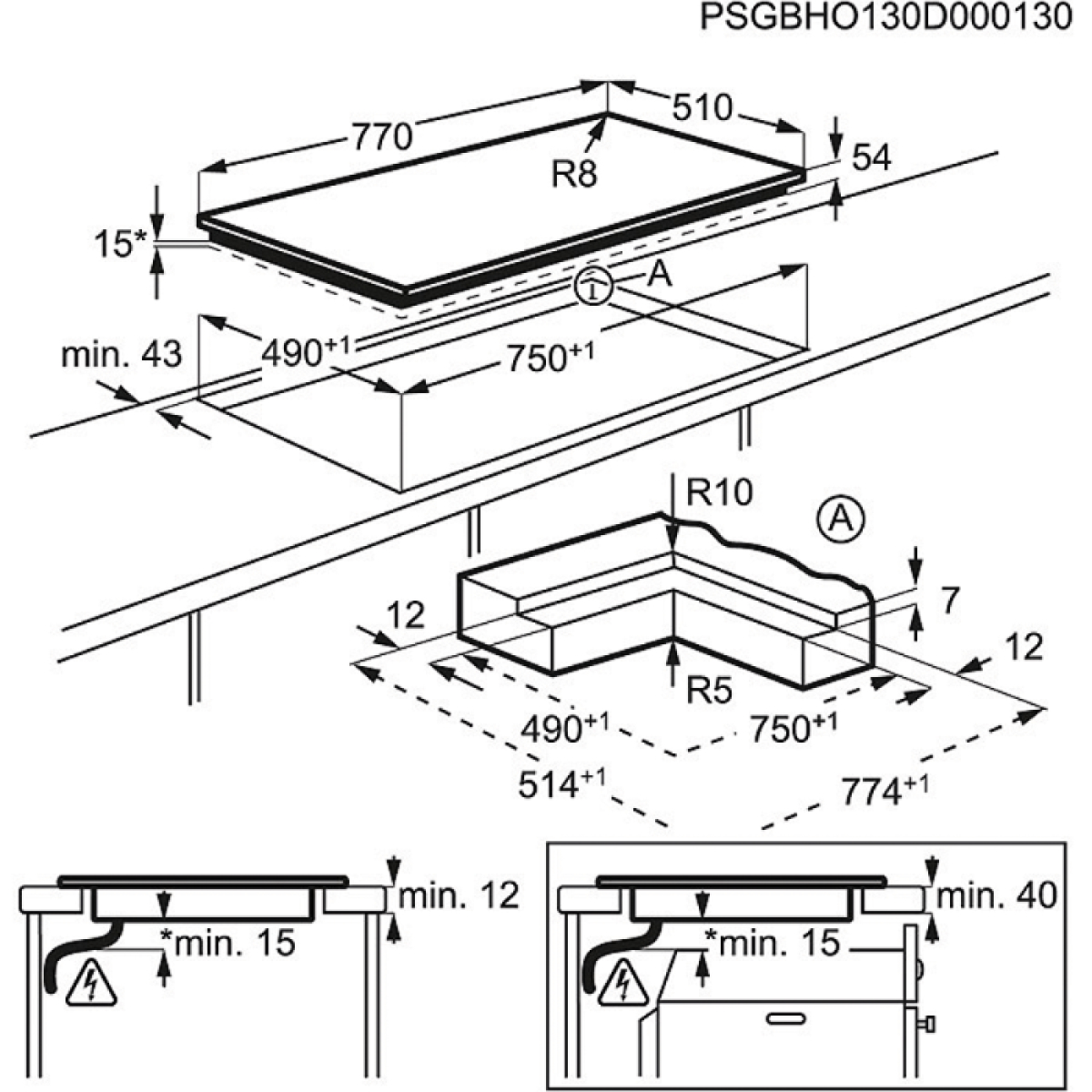 PSGBHO130D000130

770

510

R8

54

15*

A

min. 43

$490^{+1}$

$750^{+1}$

R10

A

7

12

12

R5

$490^{+1}$

$750^{+1}$

$514^{+1}$

$774^{+1}$

min. 12

*min. 15

min. 40

*min. 15