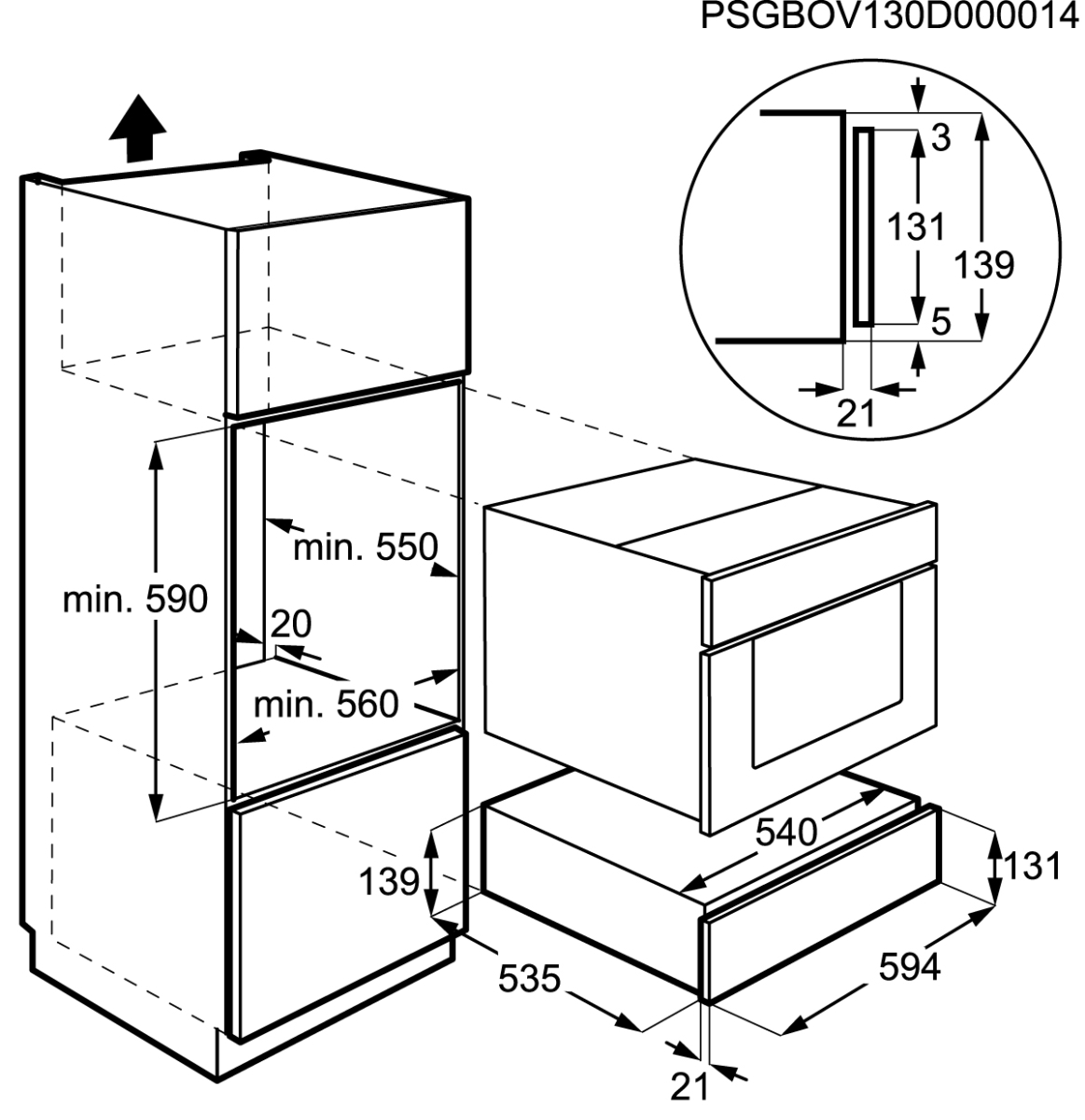 PSGBOV130D000014

3
131
139
5
21

min. 550
min. 590
20
min. 560

540
139
131
535
594
21