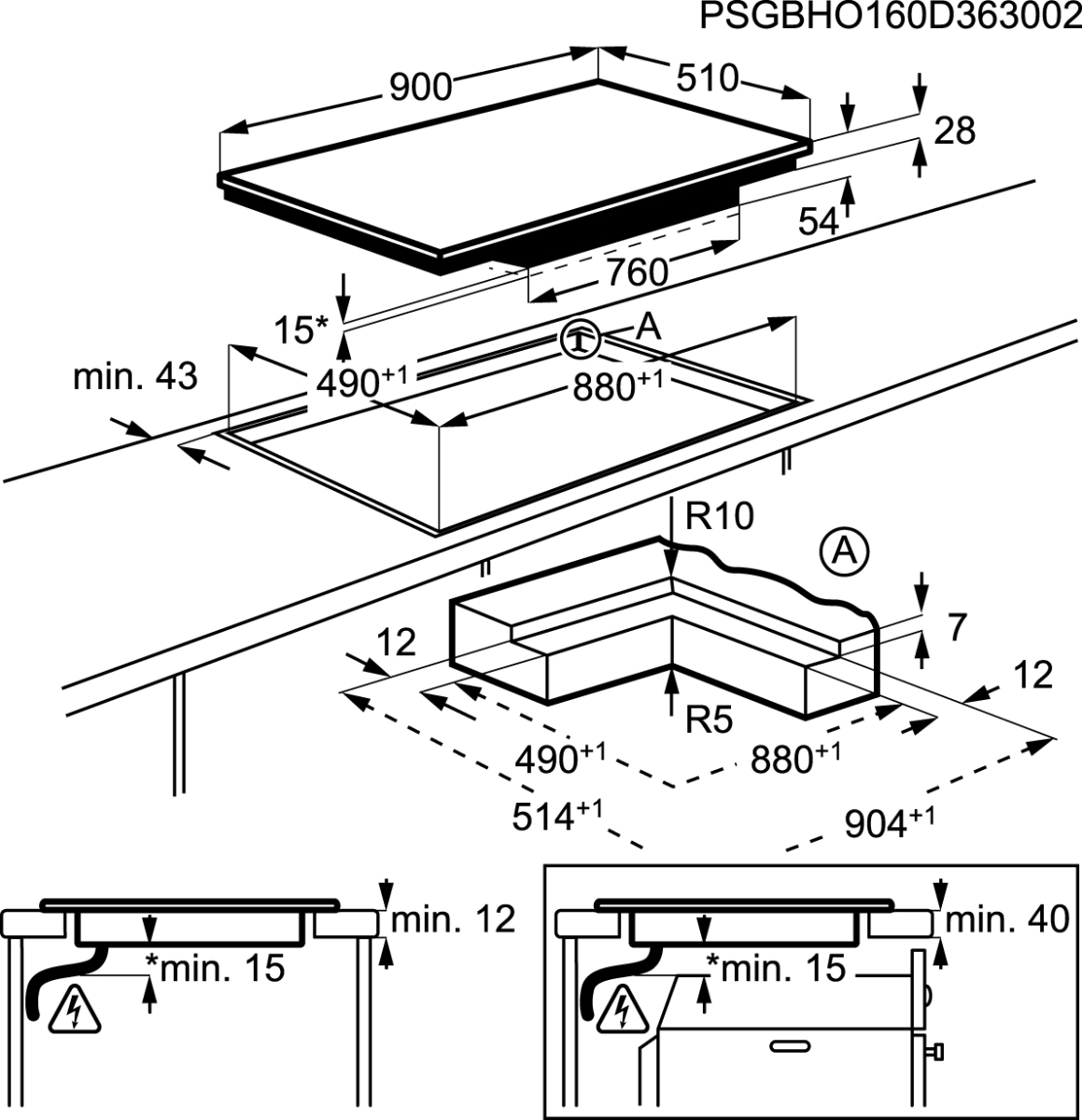 PSGBHO160D363002

900
510
28
54
760
15*
A
min. 43
$490^{+1}$
$880^{+1}$
R10
A
7
12
12
R5
$490^{+1}$
$880^{+1}$
$514^{+1}$
$904^{+1}$

min. 12
*min. 15

min. 40
*min. 15