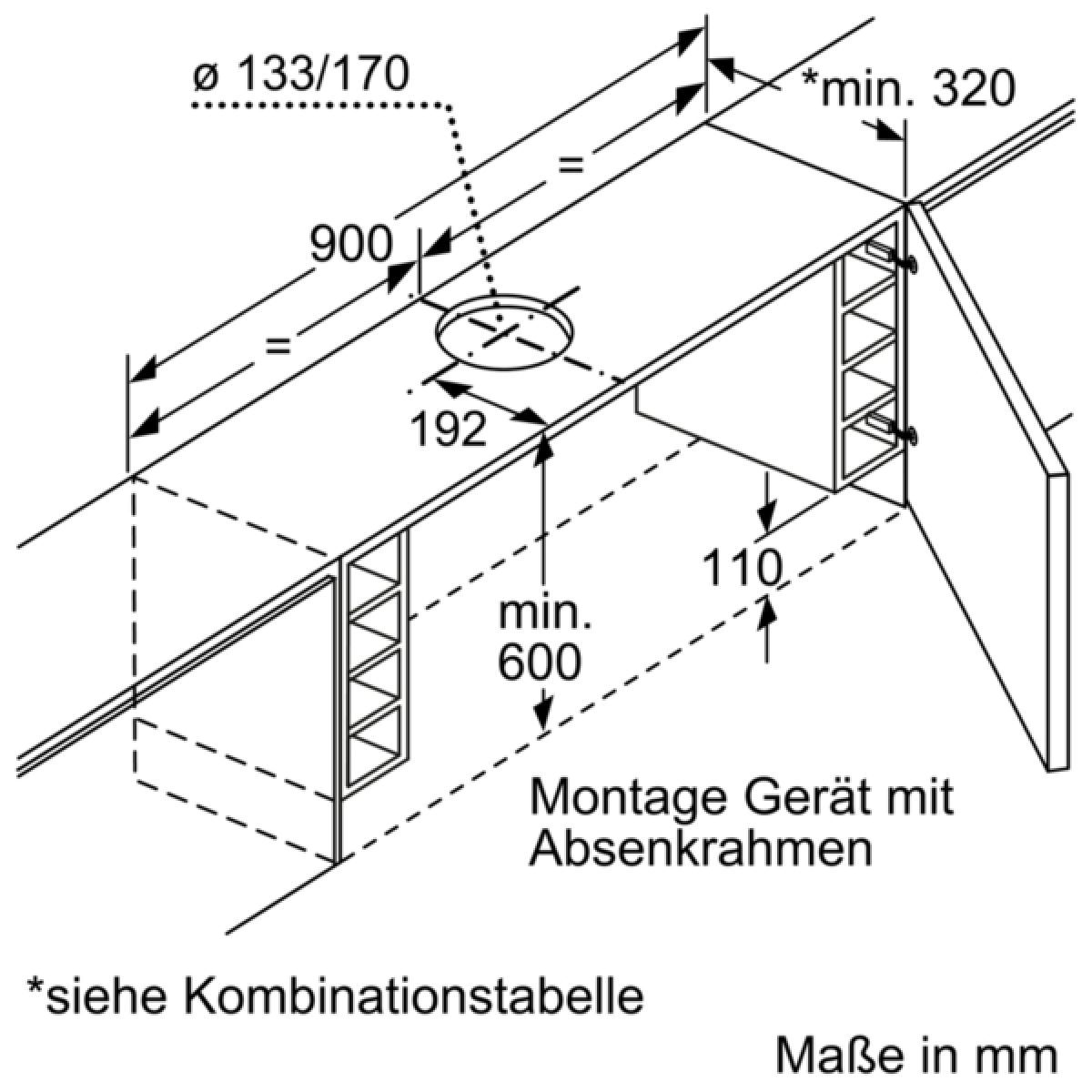 ø 133/170

*min. 320

=

900

=

192

110

min.
600

Montage Gerät mit Absenkrahmen

*siehe Kombinationstabelle

Maße in mm