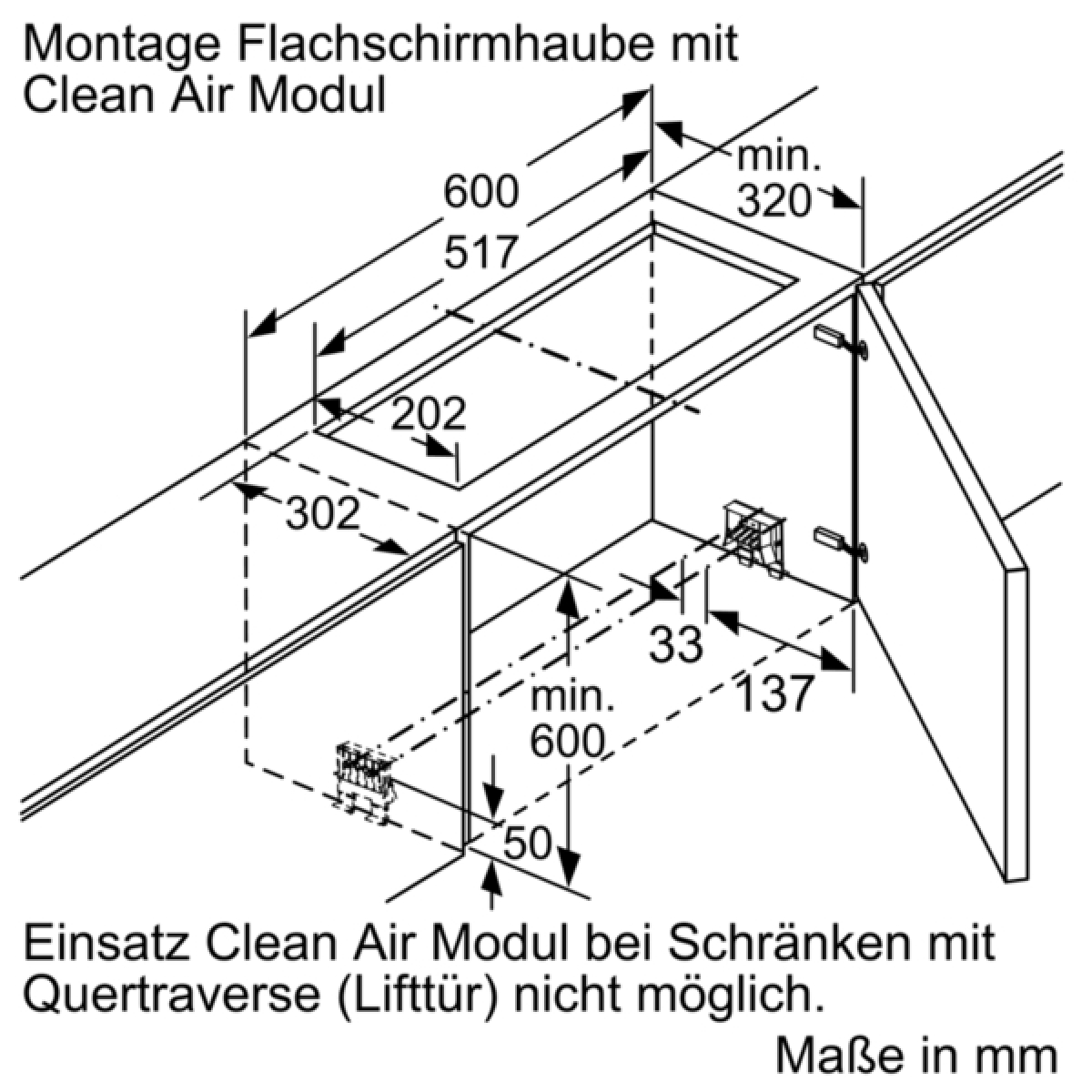 Montage Flachschirmhaube mit Clean Air Modul

600

517

min.
320

202

302

33

137

min.
600

50

Einsatz Clean Air Modul bei Schränken mit Quertraverse (Lifttür) nicht möglich.

Maße in mm