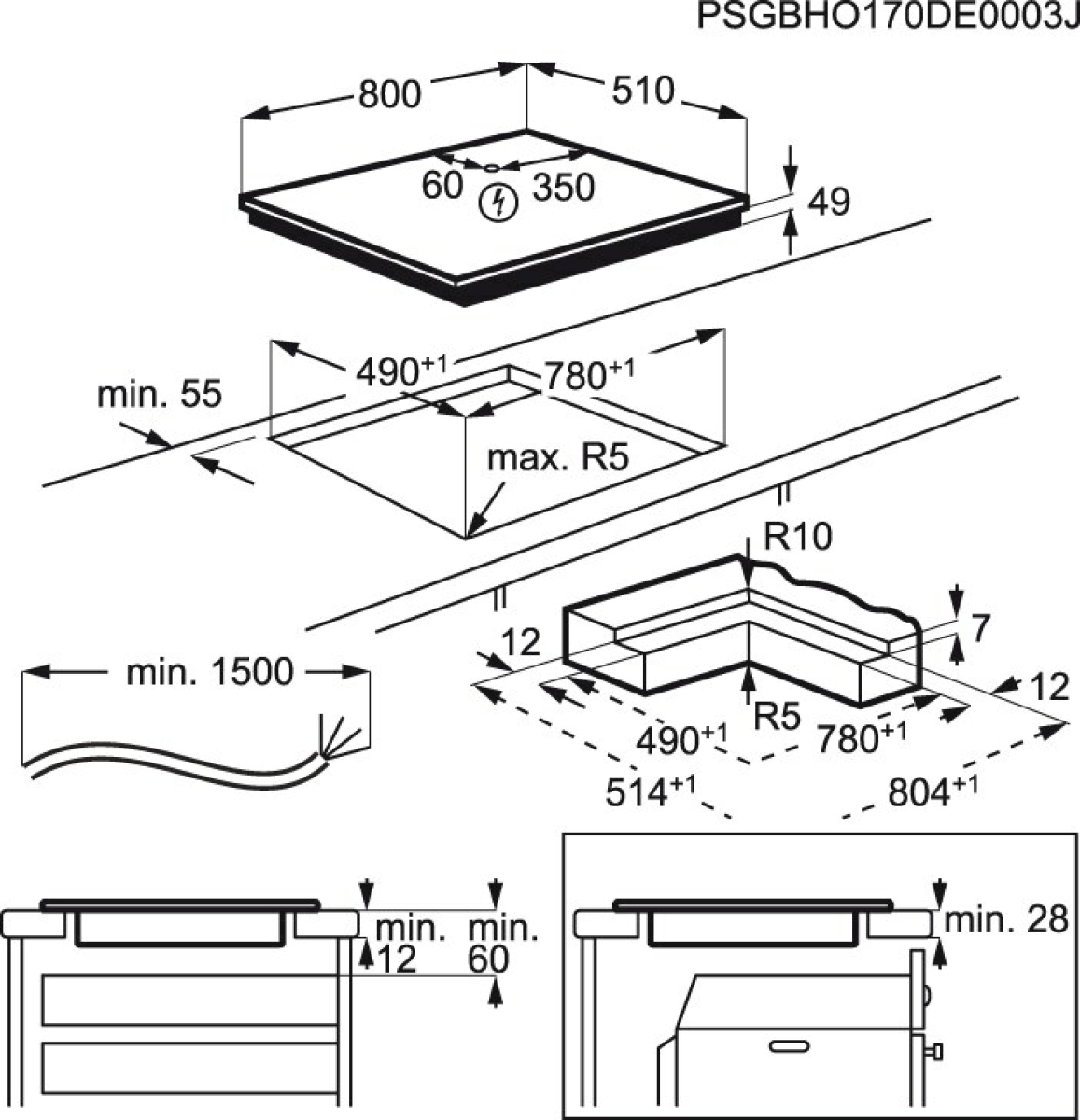 PSGBHO170DE0003J

800

510

60

350

49

$490^{+1}$

$780^{+1}$

min. 55

max. R5

R10

7

12

12

R5

$490^{+1}$

$780^{+1}$

$514^{+1}$

$804^{+1}$

min. 1500

min.
12

min.
60

min. 28