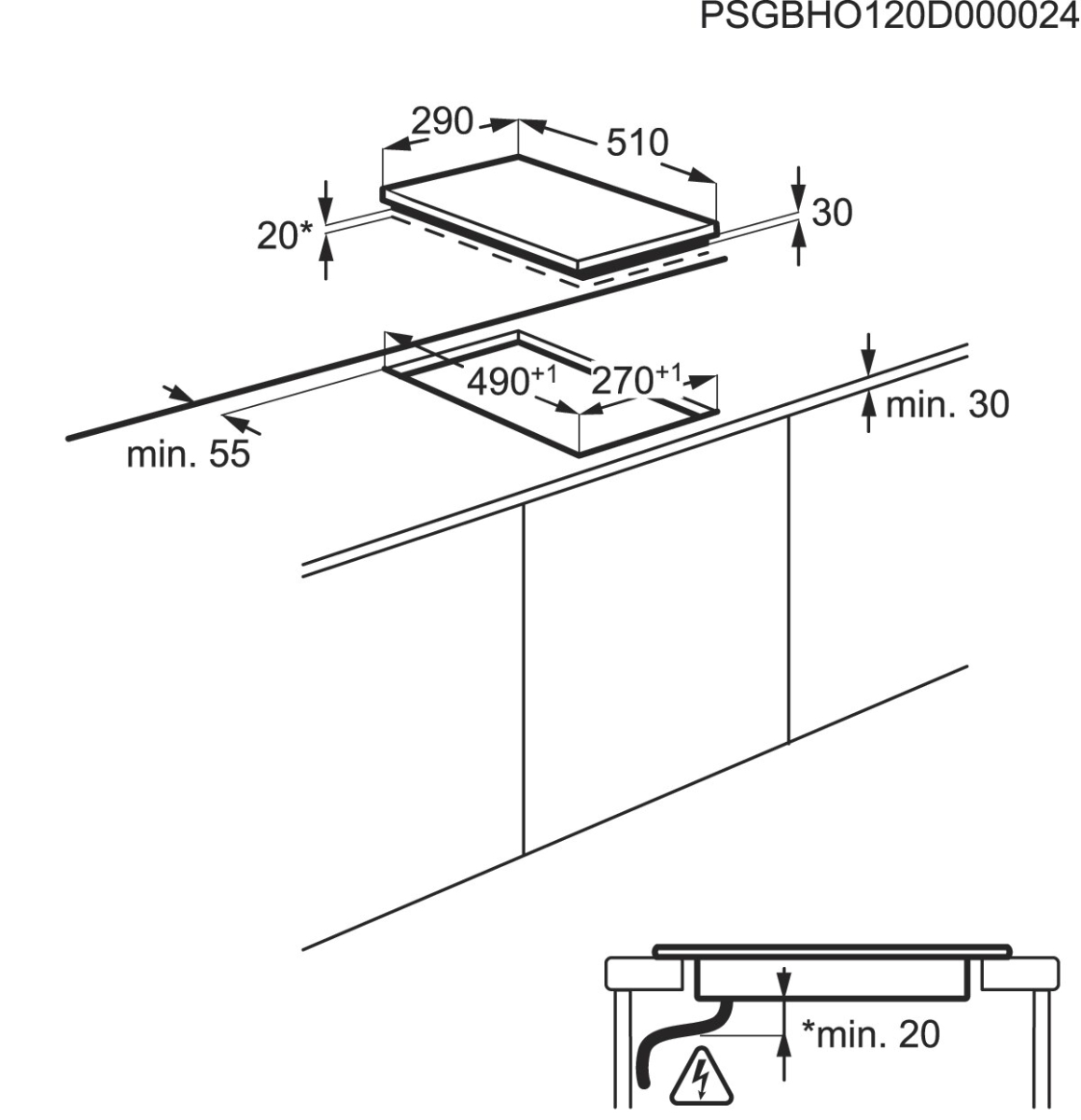 PSGBHO120D000024

290

510

20*

30

$490^{+1}$

$270^{+1}$

min. 30

min. 55

*min. 20