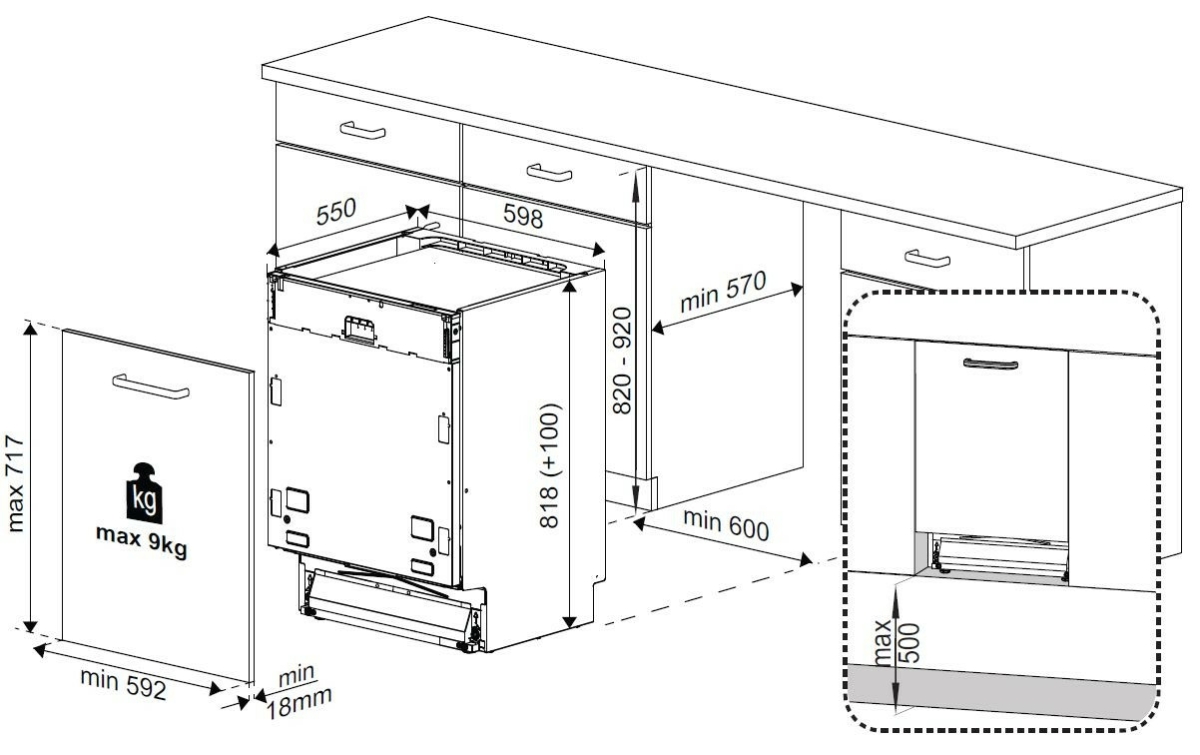 550
598
820 - 920
min 570
818 (+100)
min 600
max 717
kg
max 9kg
min 592
min
18mm
max
500