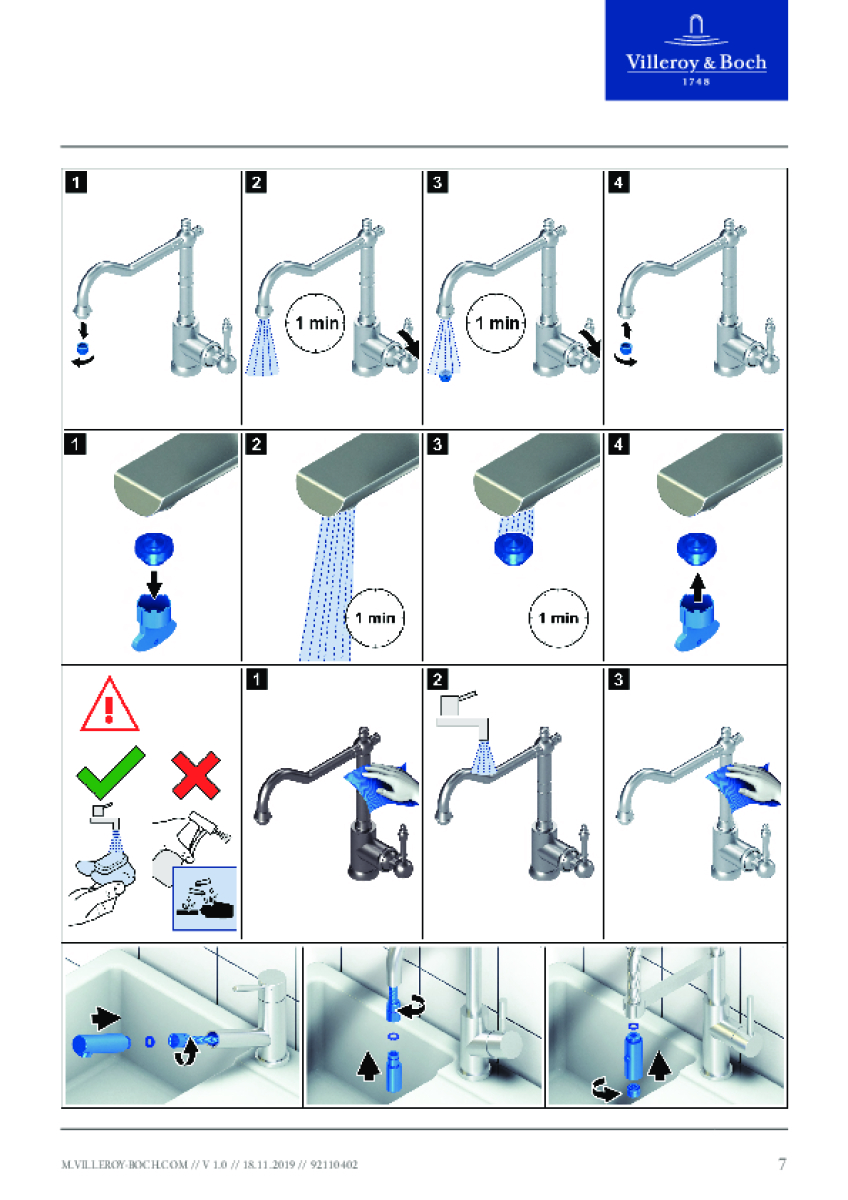 Villeroy & Boch
1748

1
2
1 min
3
1 min
4

1
2
1 min
3
1 min
4

1
2
3

M.VILLEROY-BOCH.COM // V 1.0 // 18.11.2019 // 92110402

7