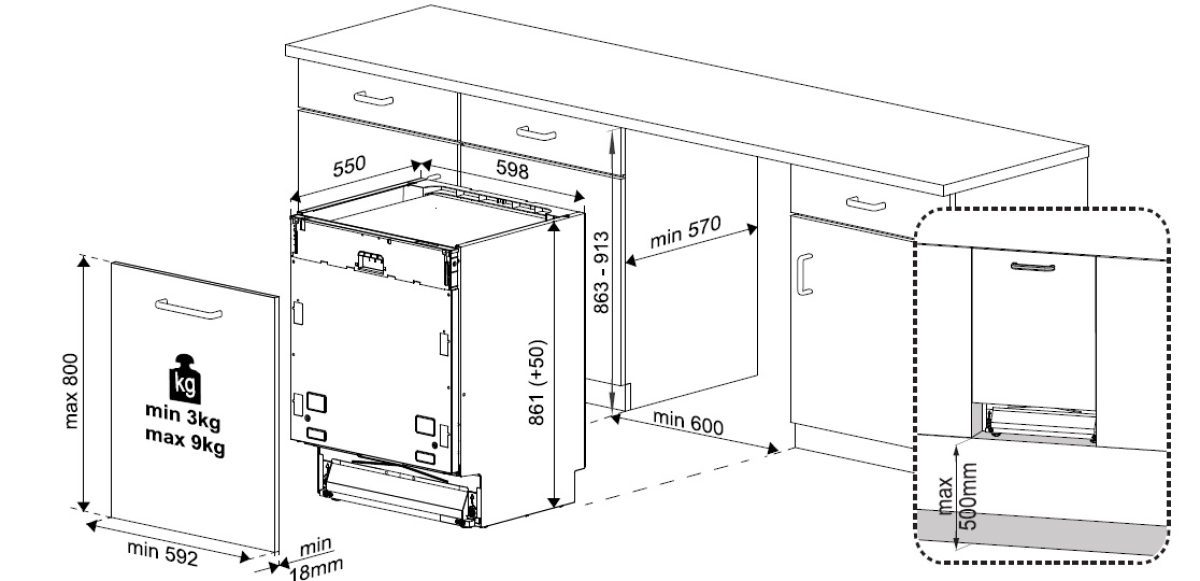 550
598
min 570
863 - 913
861 (+50)
min 600
max 800
kg
min 3kg
max 9kg
min 592
min
18mm
max
500mm