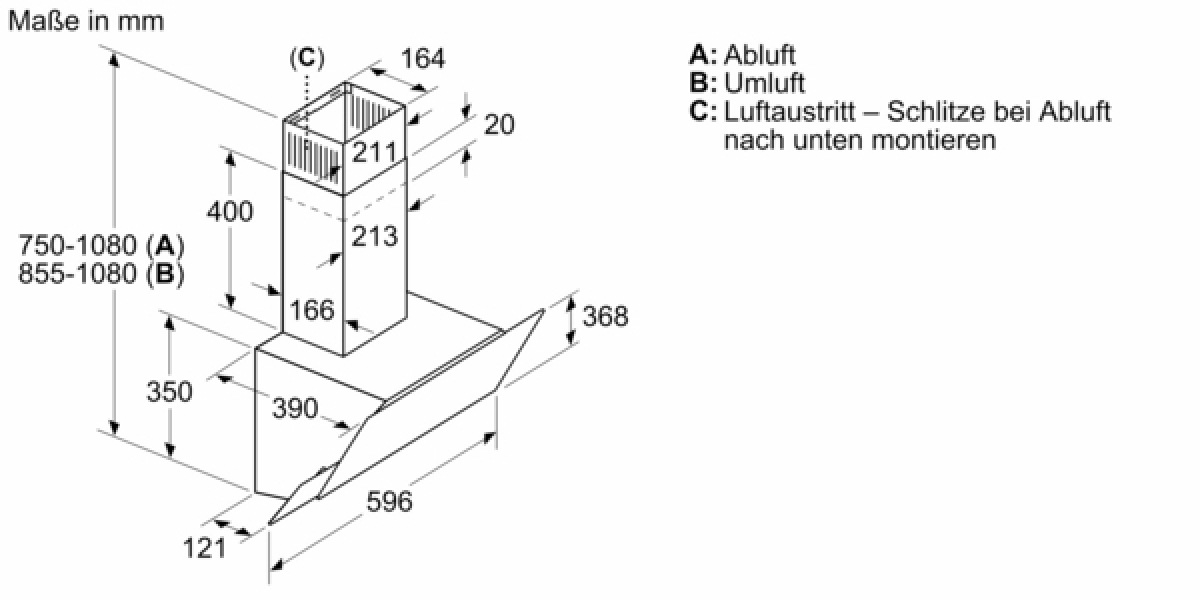 Maße in mm

(C)

164

20

211

400

213

750-1080 (A)
855-1080 (B)

166

368

350

390

596

121

A: Abluft
B: Umluft
C: Luftaustritt – Schlitze bei Abluft nach unten montieren