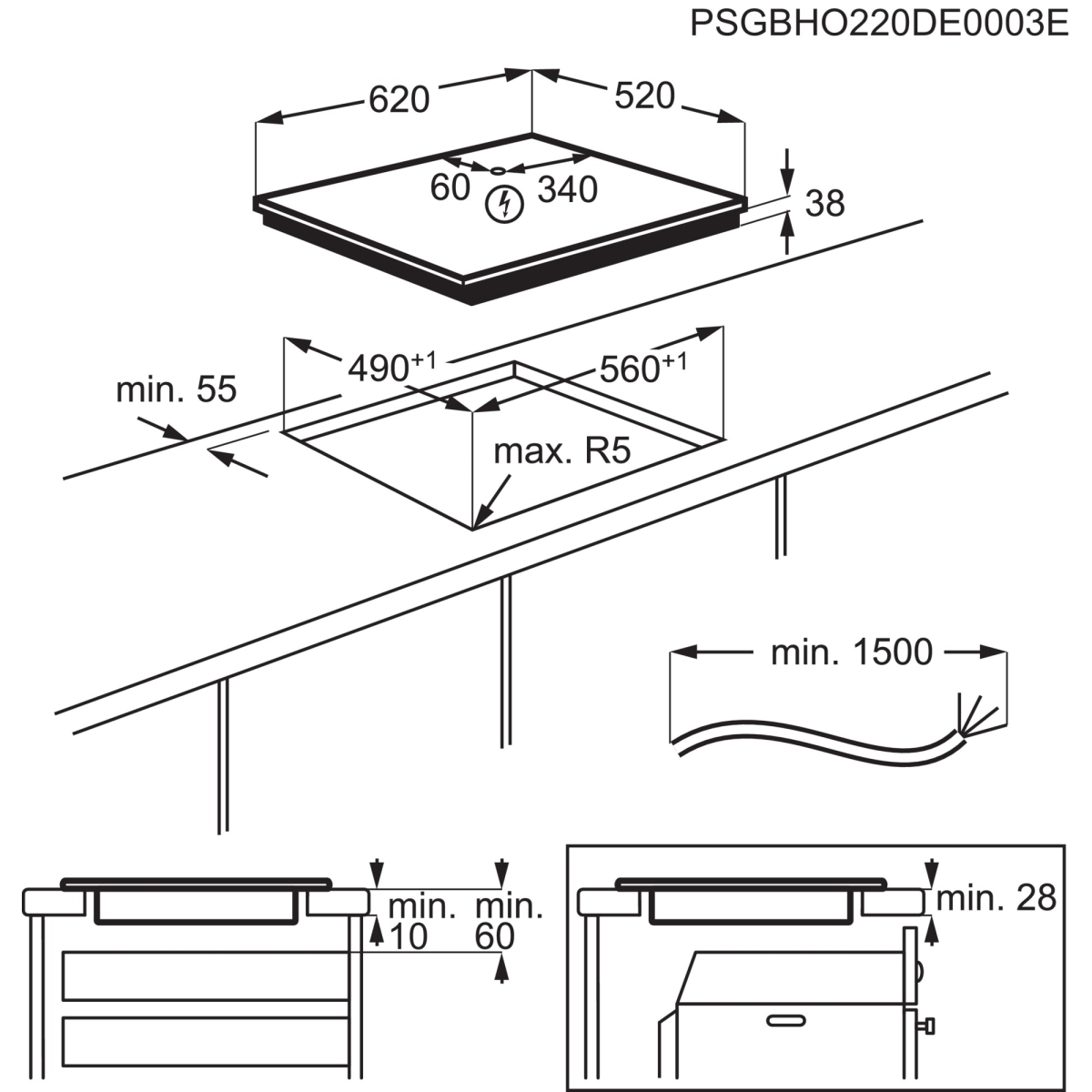 PSGBHO220DE0003E

620

520

60

340

38

$490^{+1}$

$560^{+1}$

min. 55

max. R5

min. 1500

min. 10

min. 60

min. 28