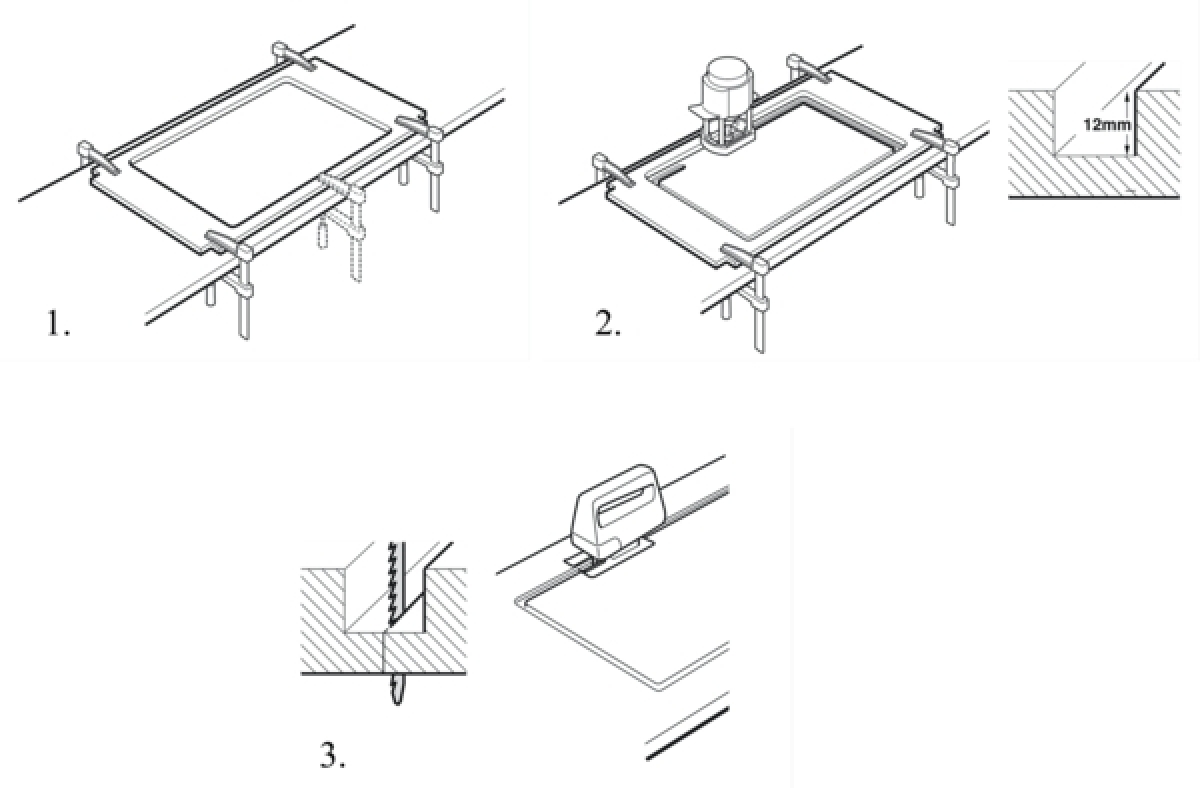 1.

12mm

2.

3.