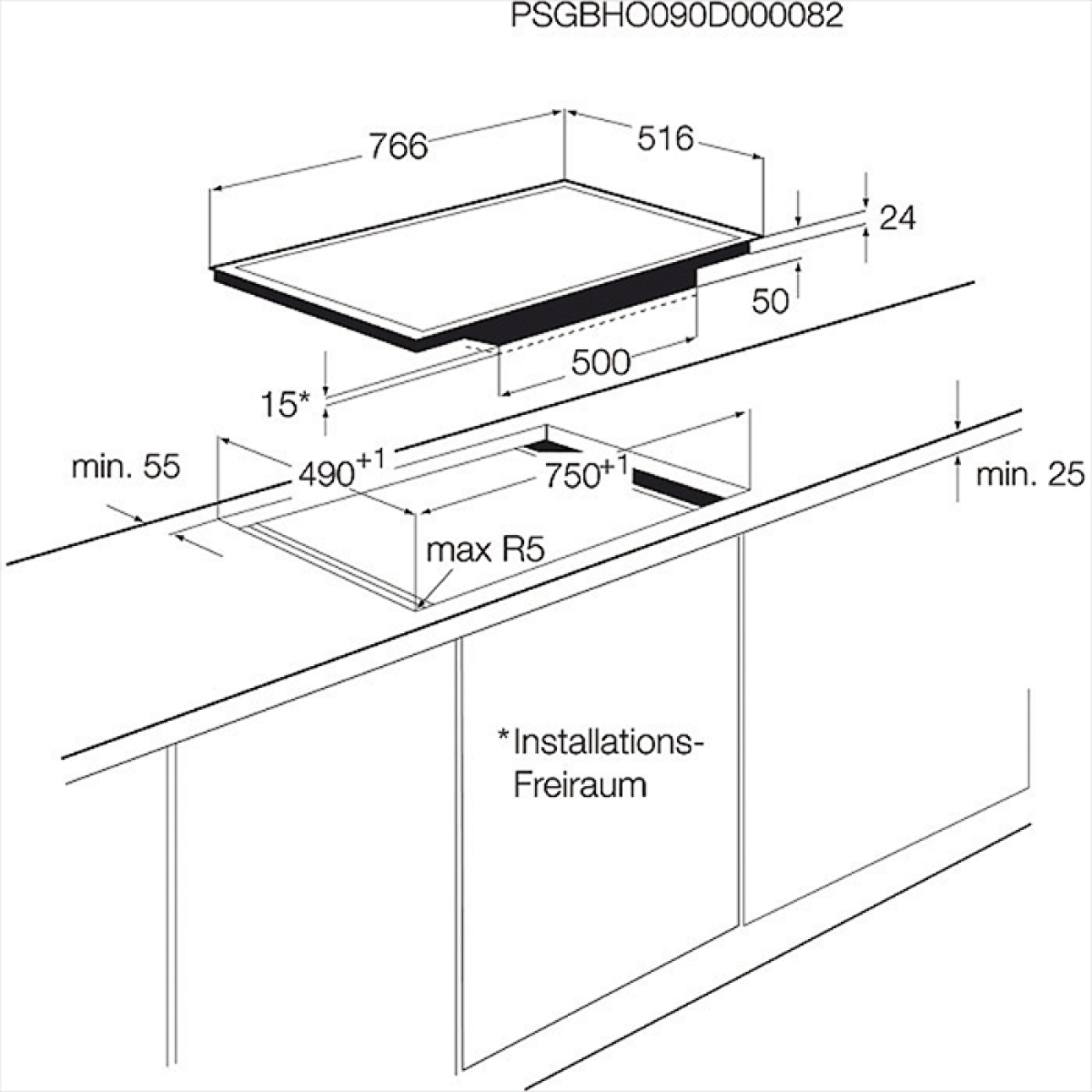 PSGBHO090D000082

766

516

24

50

500

15*

min. 55

$490^{+1}$

$750^{+1}$

min. 25

max R5

*Installations-Freiraum